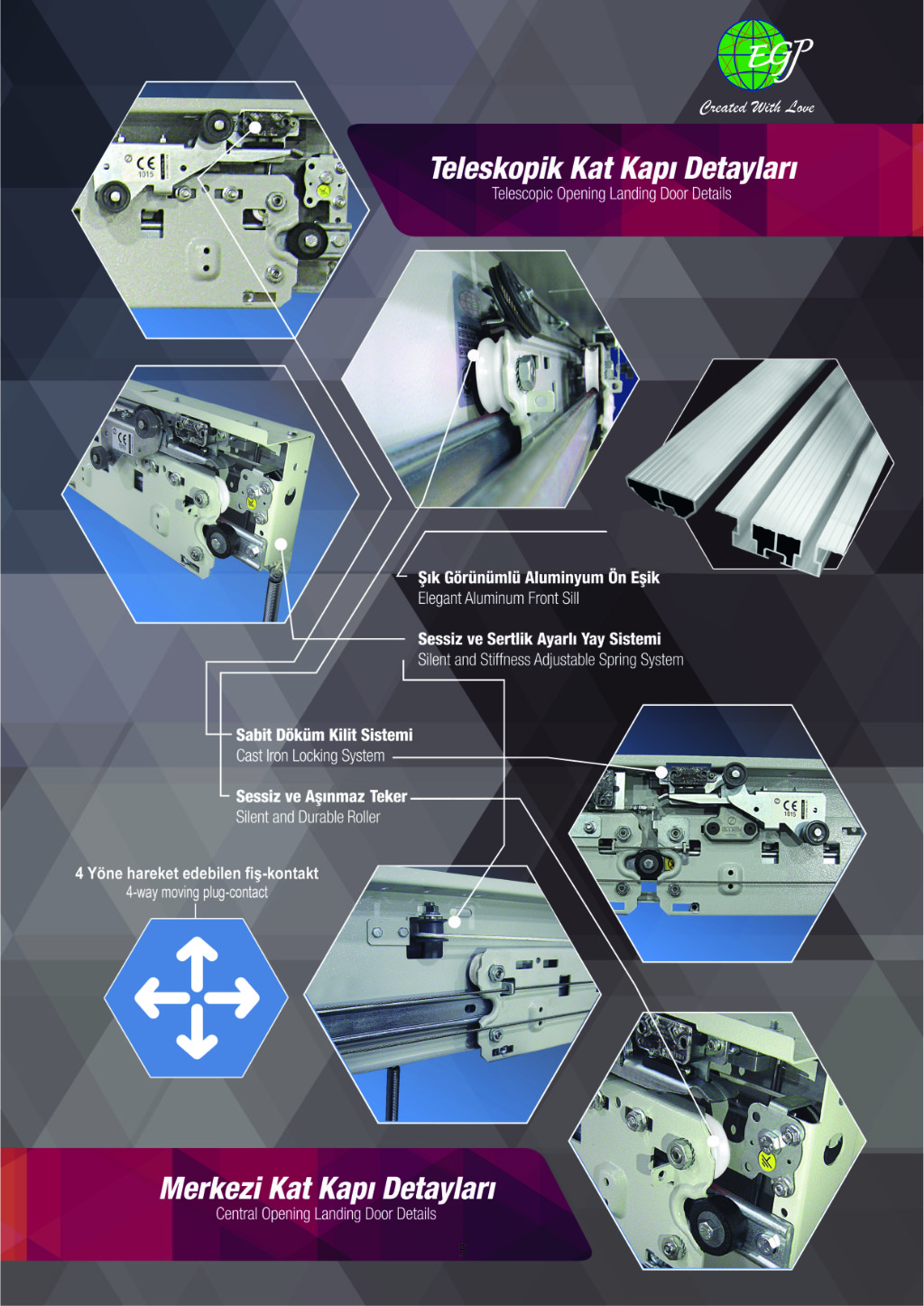 EGP
Created With Love

Teleskopik Kat Kapı Detayları
Telescopic Opening Landing Door Details

Şık Görünümlü Aluminyum Ön Eşik
Elegant Aluminum Front Sill

Sessiz ve Sertlik Ayarlı Yay Sistemi
Silent and Stiffness Adjustable Spring System

Sabit Döküm Kilit Sistemi
Cast Iron Locking System

Sessiz ve Aşınmaz Teker
Silent and Durable Roller

4 Yöne hareket edebilen fiş-kontakt
4-way moving plug-contact

Merkezi Kat Kapı Detayları
Central Opening Landing Door Details

5